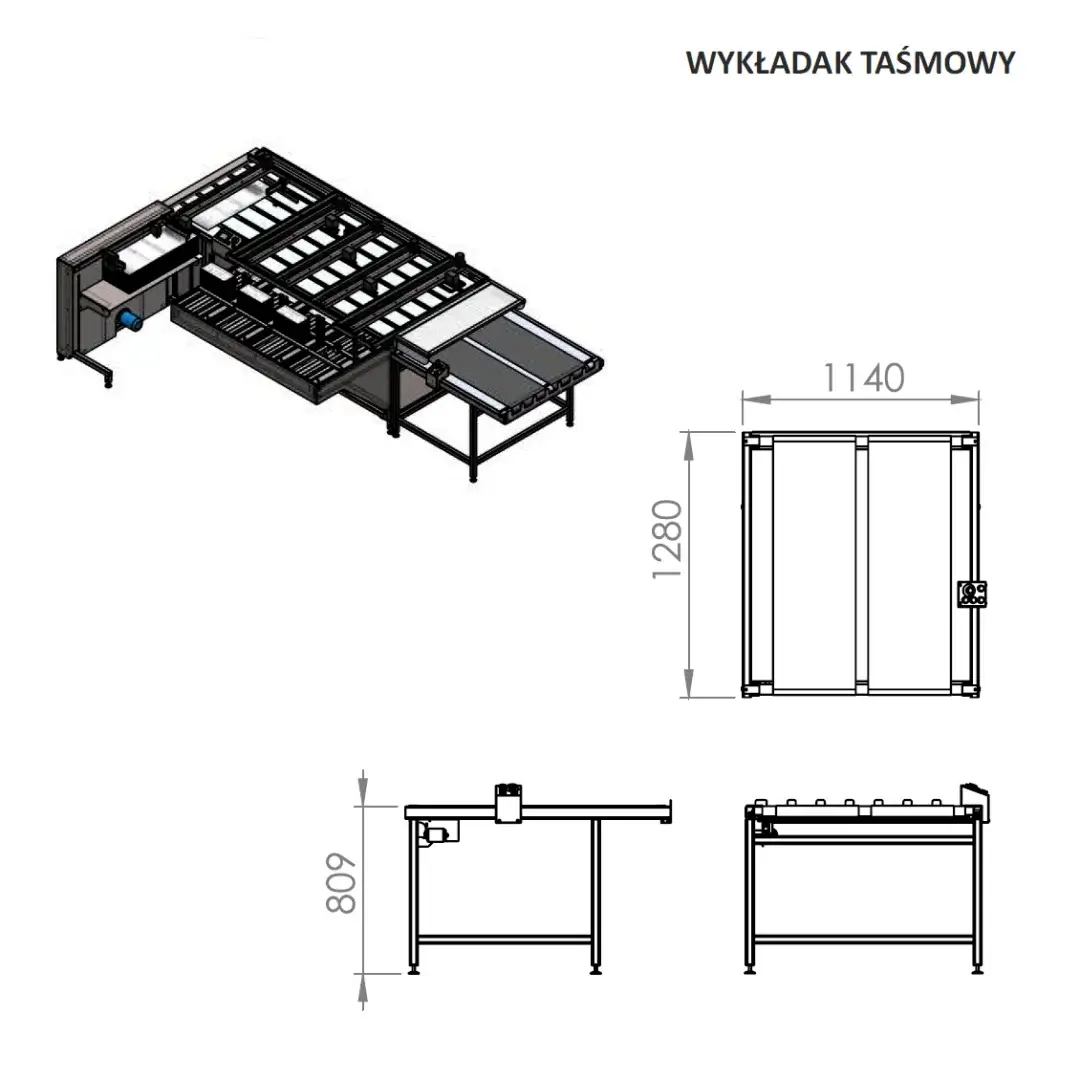 WYKŁADAK TAŚMOWY

1140

1280

809